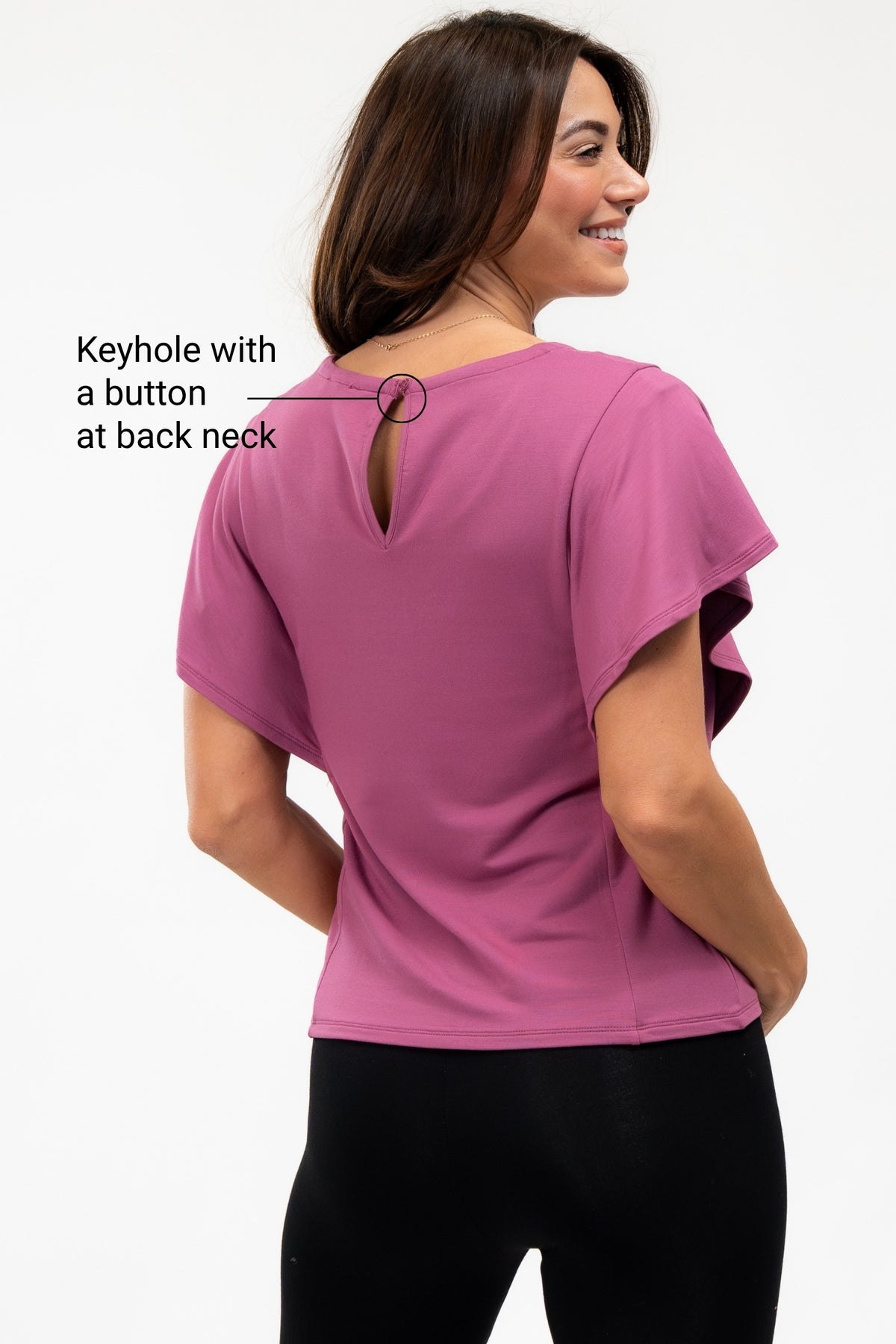 Keyhole with a button at back neck