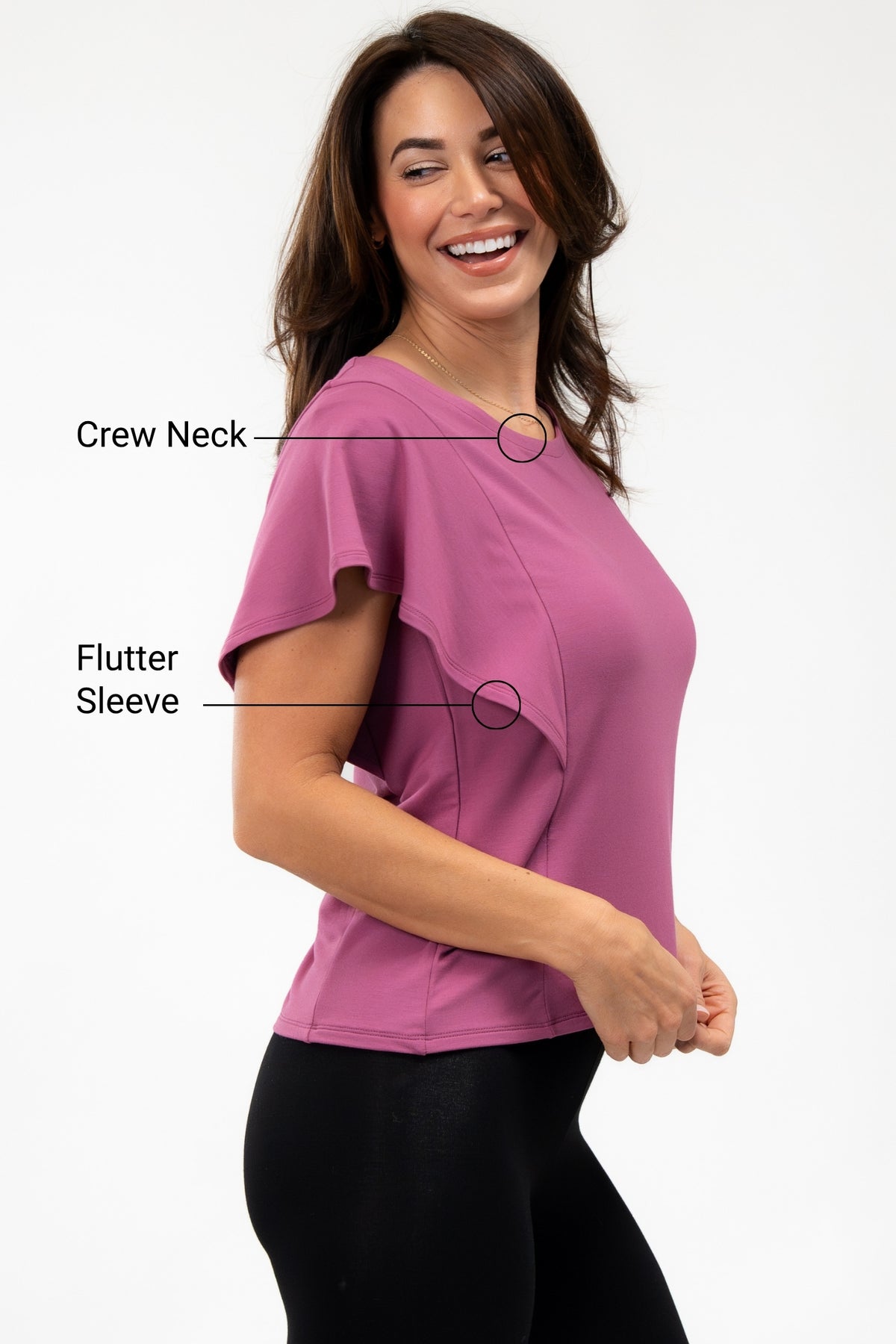 Crew Neck

Flutter Sleeve